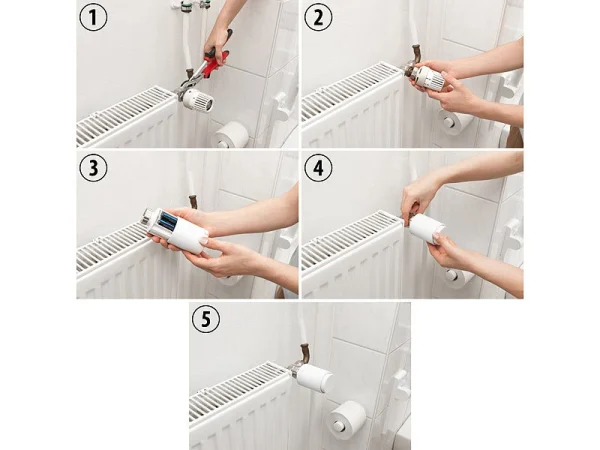 1

2

3

4

5